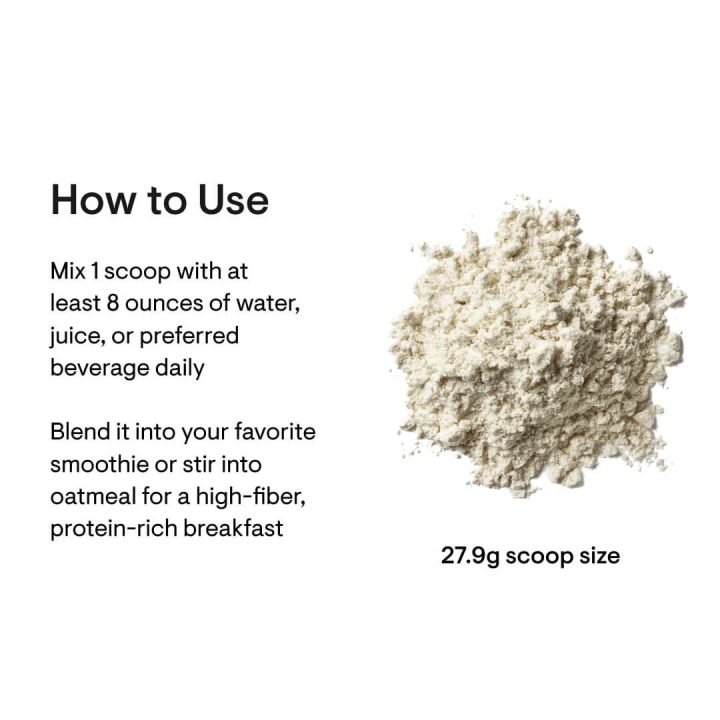 How to Use

Mix 1 scoop with at least 8 ounces of water, juice, or preferred beverage daily

Blend it into your favorite smoothie or stir into oatmeal for a high-fiber, protein-rich breakfast

27.9g scoop size