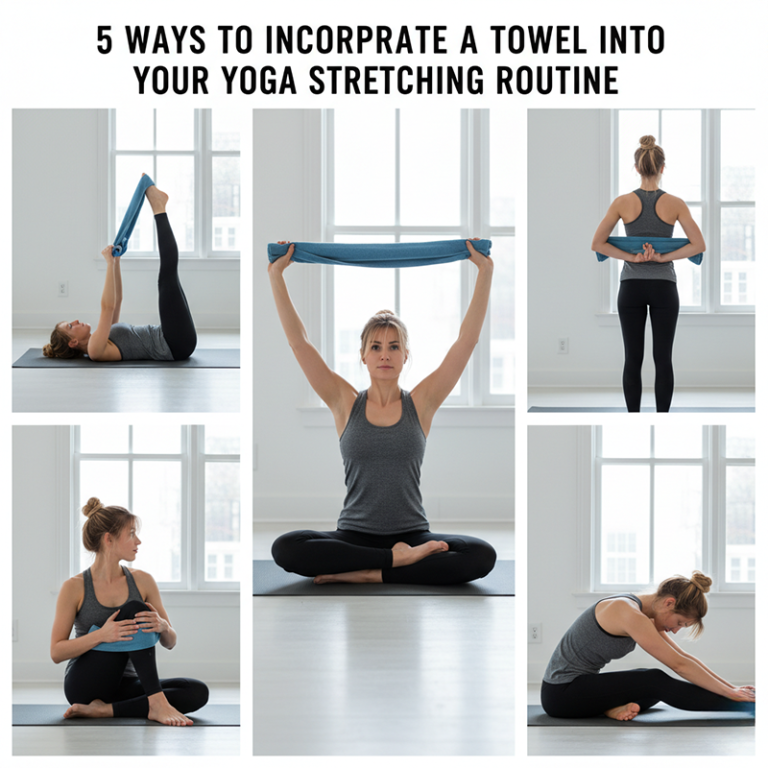 5 WAYS TO INCORPRATE A TOWEL INTO YOUR YOGA STRETCHING ROUTINE